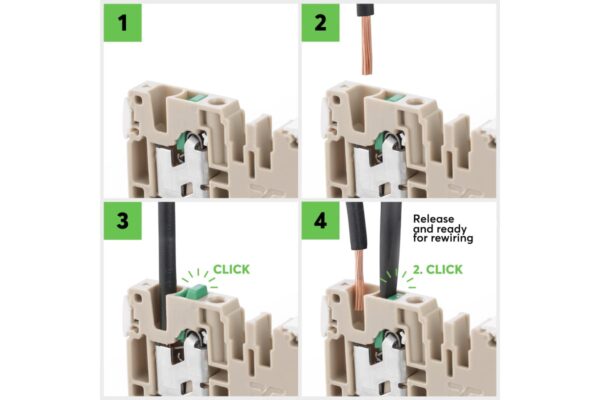 1

2

3

CLICK

4

Release and ready for rewiring

2. CLICK